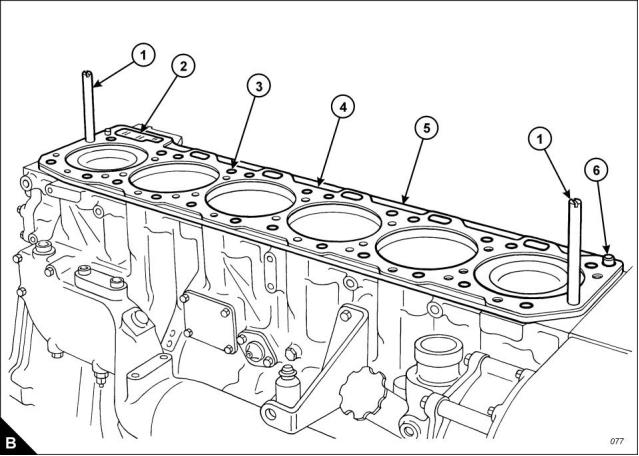 1
2
3
4
5
1
6
B
077